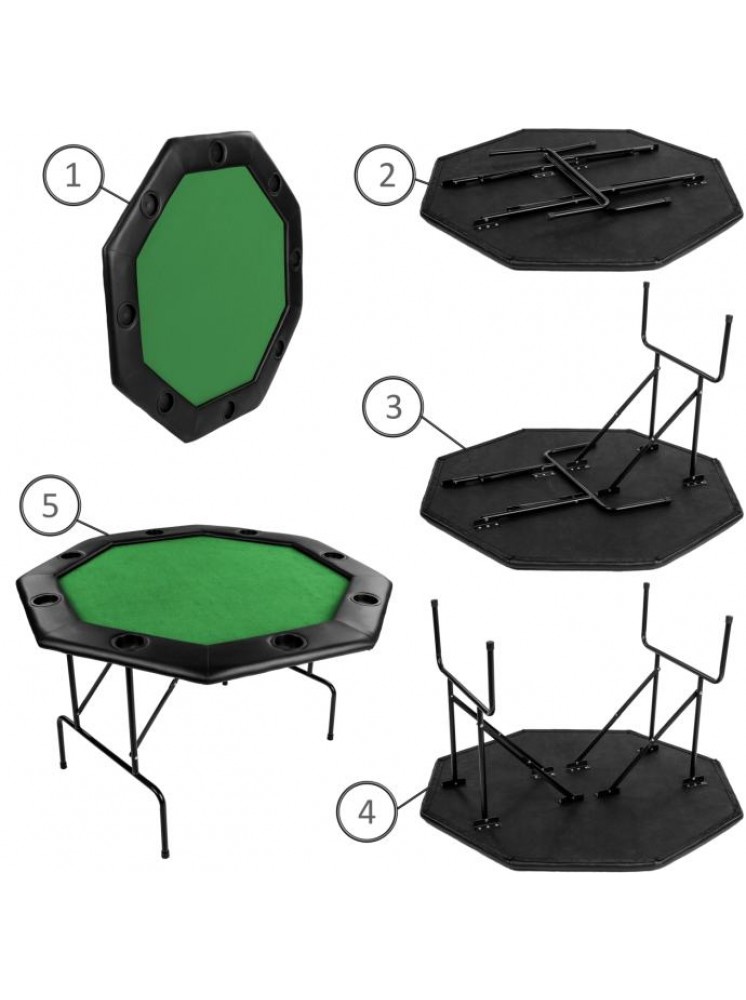 1
2
3
5
4